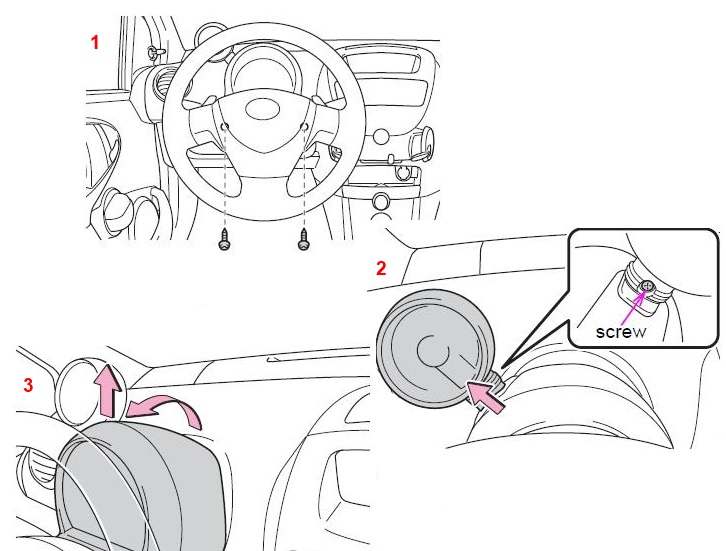 1

2

screw

3